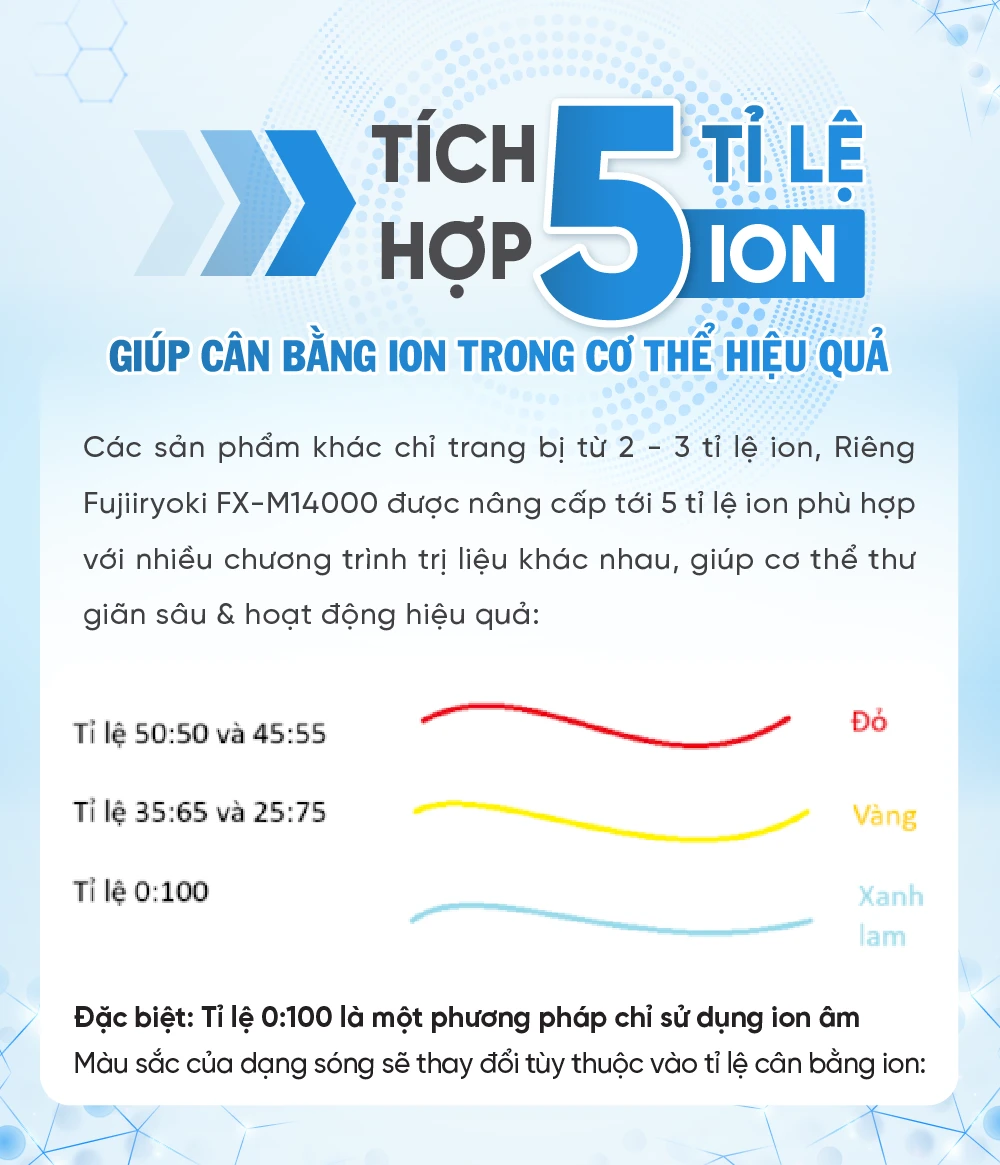 TÍCH HỢP 5 TỈ LỆ ION

GIÚP CÂN BẰNG ION TRONG CƠ THỂ HIỆU QUẢ

Các sản phẩm khác chỉ trang bị từ 2 - 3 tỉ lệ ion, Riêng Fujiiryoki FX-M14000 được nâng cấp tới 5 tỉ lệ ion phù hợp với nhiều chương trình trị liệu khác nhau, giúp cơ thể thư giãn sâu & hoạt động hiệu quả:

Tỉ lệ 50:50 và 45:55
Đỏ

Tỉ lệ 35:65 và 25:75
Vàng

Tỉ lệ 0:100
Xanh lam

Đặc biệt: Tỉ lệ 0:100 là một phương pháp chỉ sử dụng ion âm
Màu sắc của dạng sóng sẽ thay đổi tùy thuộc vào tỉ lệ cân bằng ion: